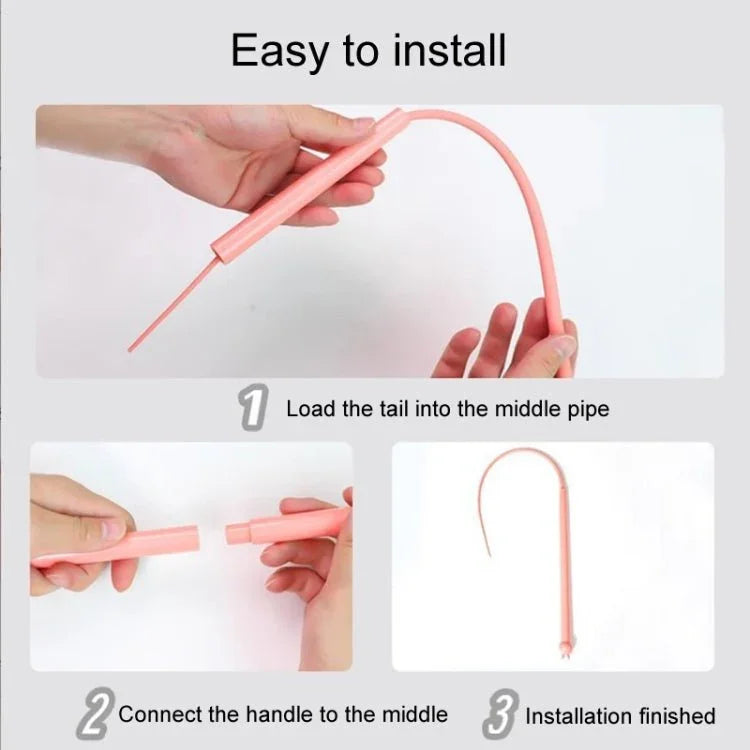 Easy to install

1 Load the tail into the middle pipe

2 Connect the handle to the middle

3 Installation finished