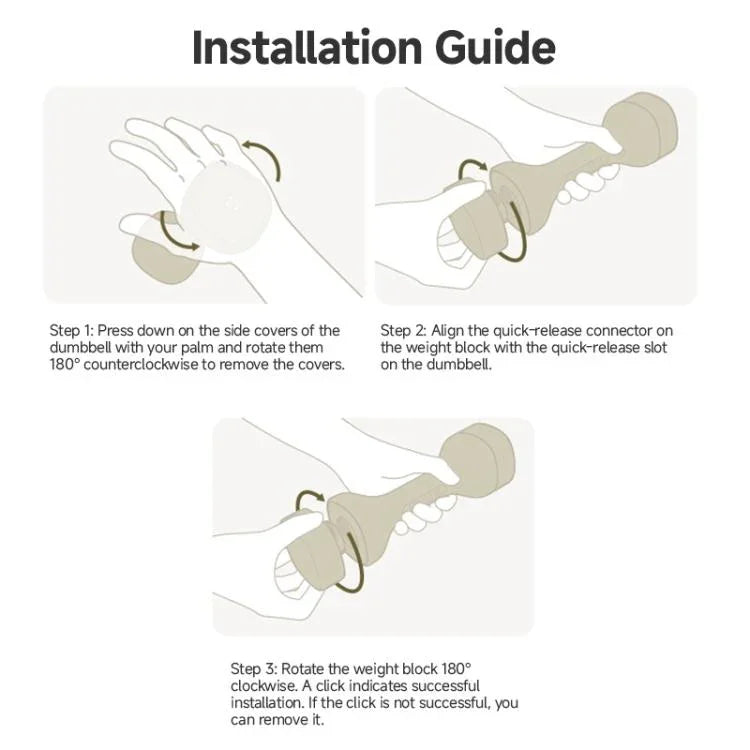 Installation Guide

Step 1: Press down on the side covers of the dumbbell with your palm and rotate them 180° counterclockwise to remove the covers.

Step 2: Align the quick-release connector on the weight block with the quick-release slot on the dumbbell.

Step 3: Rotate the weight block 180° clockwise. A click indicates successful installation. If the click is not successful, you can remove it.